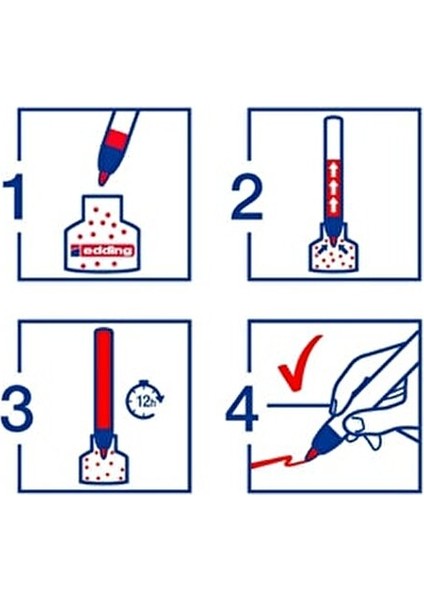 1

edding

2

3

12h

4