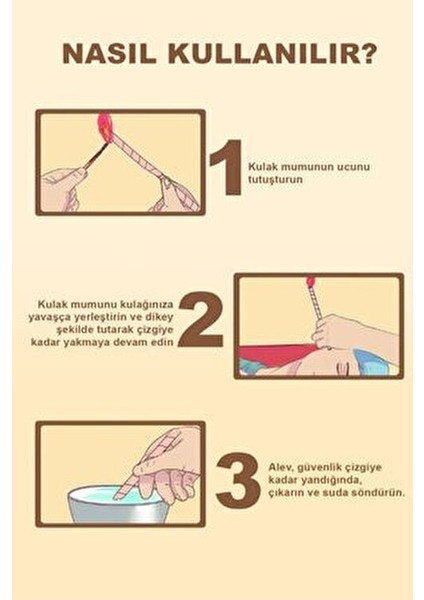 NASIL KULLANILIR?

1

Kulak mumunun ucunu tutuşturun

Kulak mumunu kulağınıza yavaşça yerleştirin ve dikey şekilde tutarak çizgiye kadar yakmaya devam edin

2

3

Alev, güvenlik çizgiye kadar yandığında, çıkarın ve suda söndürün.