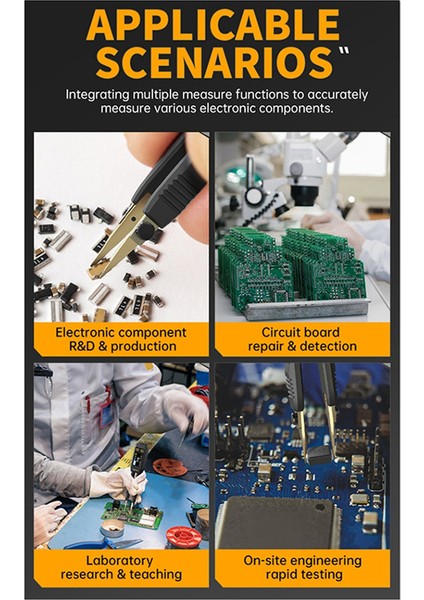 APPLICABLE SCENARIOS

Integrating multiple measure functions to accurately measure various electronic components.

Electronic component R&D & production

Circuit board repair & detection

Laboratory research & teaching

On-site engineering rapid testing