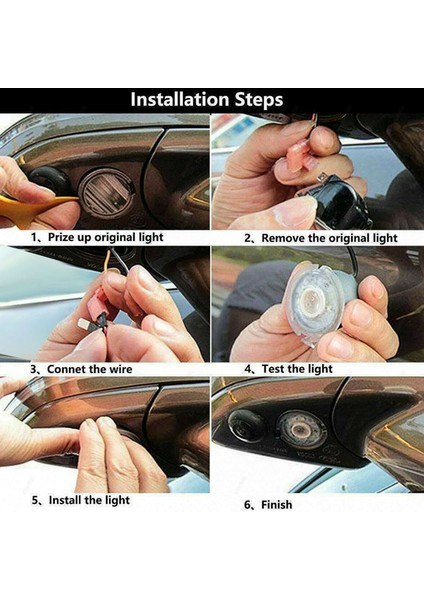 Installation Steps

1、Prize up original light

2、Remove the original light

3、Connet the wire

4、Test the light

5、Install the light

6、Finish