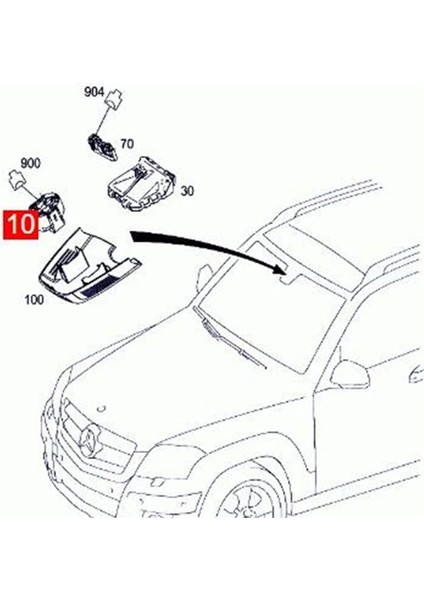 904
70
900
30
10
100