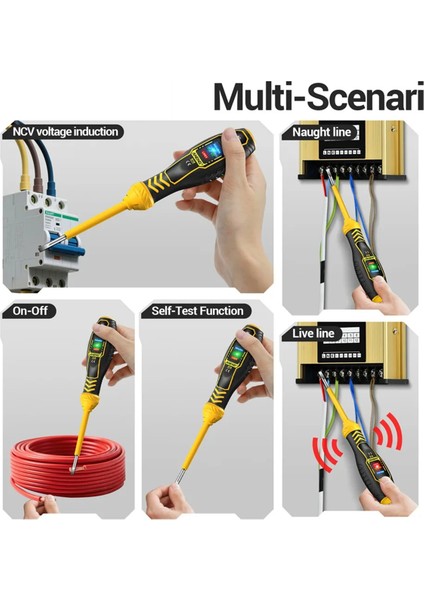 Multi-Scenari

NCV voltage induction

Naught line

On-Off

Self-Test Function

Live line