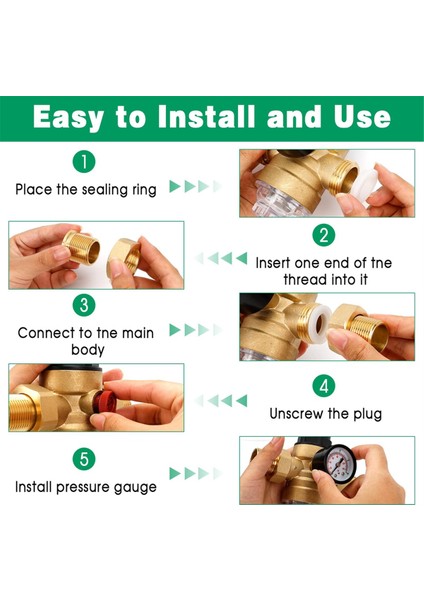 Easy to Install and Use

1

Place the sealing ring

2

Insert one end of tne thread into it

3

Connect to tne main body

4

Unscrew the plug

5

Install pressure gauge