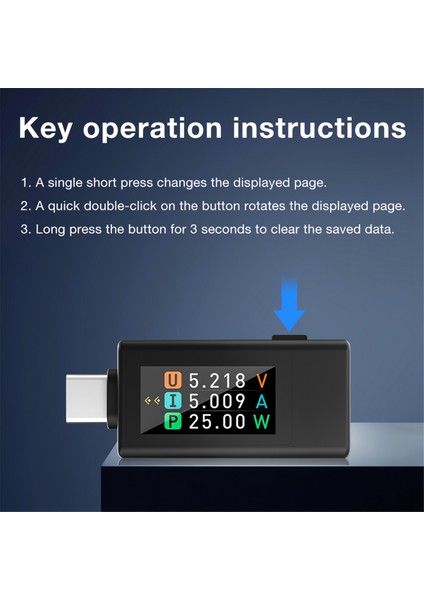 Key operation instructions

1. A single short press changes the displayed page.

2. A quick double-click on the button rotates the displayed page.

3. Long press the button for 3 seconds to clear the saved data.

U 5.218 V
I 5.009 A
P 25.00 W