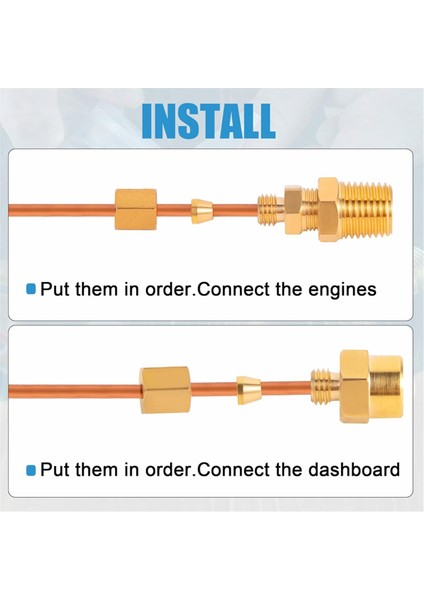 INSTALL

Put them in order.Connect the engines

Put them in order.Connect the dashboard