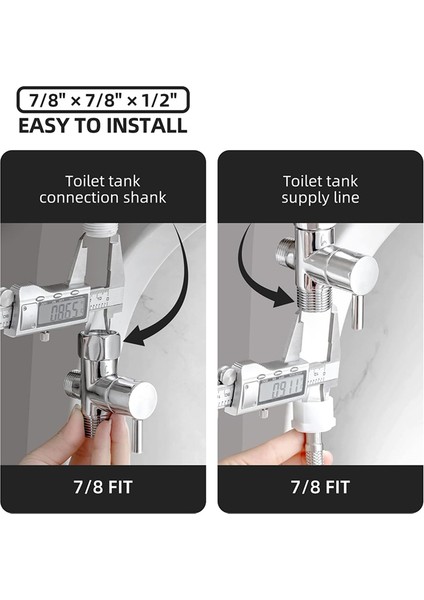 7/8" × 7/8" × 1/2"
EASY TO INSTALL

Toilet tank connection shank

0.865

7/8 FIT

Toilet tank supply line

0.911

7/8 FIT