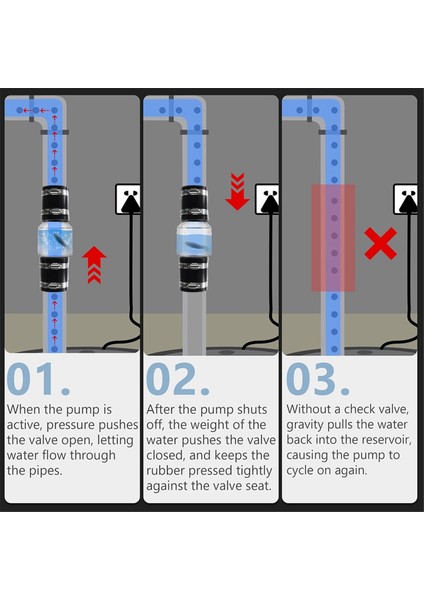 01.
When the pump is active, pressure pushes the valve open, letting water flow through the pipes.

02.
After the pump shuts off, the weight of the water pushes the valve closed, and keeps the rubber pressed tightly against the valve seat.

03.
Without a check valve, gravity pulls the water back into the reservoir, causing the pump to cycle on again.