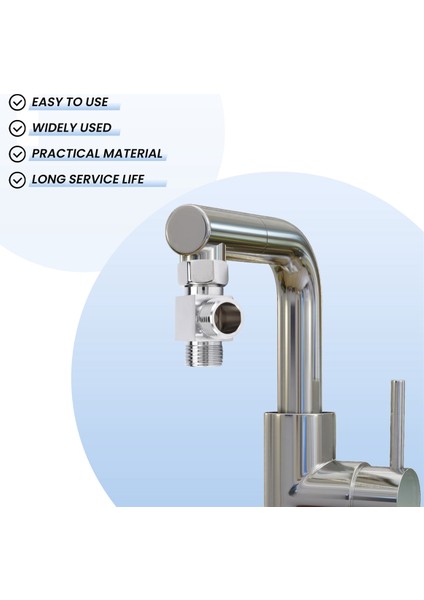 EASY TO USE
WIDELY USED
PRACTICAL MATERIAL
LONG SERVICE LIFE