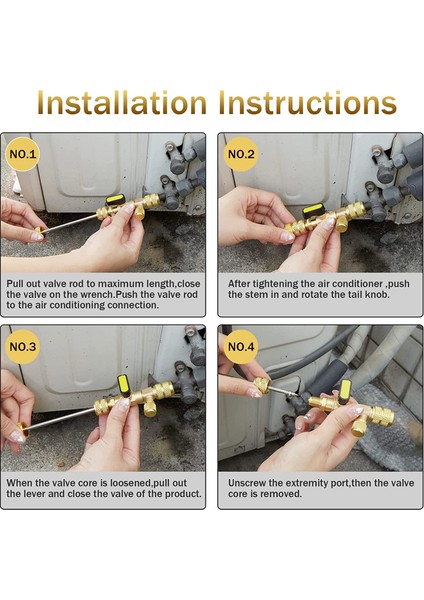 Installation Instructions

NO.1

Pull out valve rod to maximum length,close the valve on the wrench.Push the valve rod to the air conditioning connection.

NO.2

After tightening the air conditioner ,push the stem in and rotate the tail knob.

NO.3

When the valve core is loosened,pull out the lever and close the valve of the product.

NO.4

Unscrew the extremity port,then the valve core is removed.