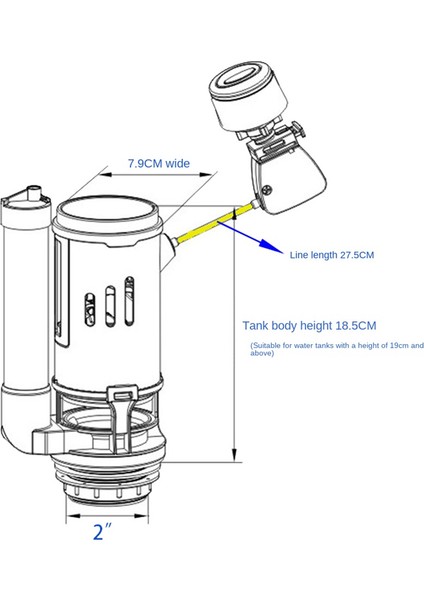 7.9CM wide

Line length 27.5CM

Tank body height 18.5CM

(Suitable for water tanks with a height of 19cm and above)

2″