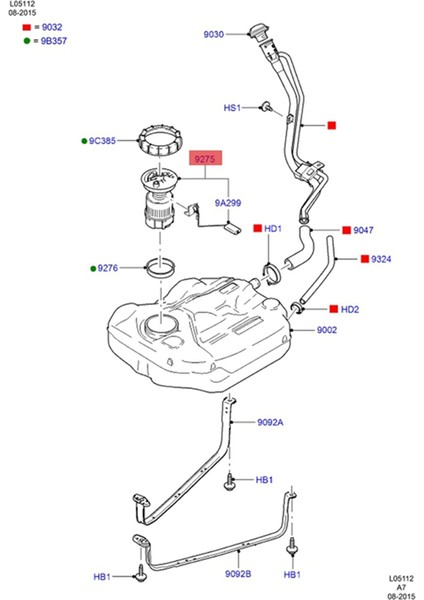 L05112
08-2015

= 9032
= 9B357

9030

HS1

9C385

9275

9A299

HD1

9047

9324

9276

HD2

9002

9092A

HB1

HB1

9092B

HB1

L05112
A7
08-2015