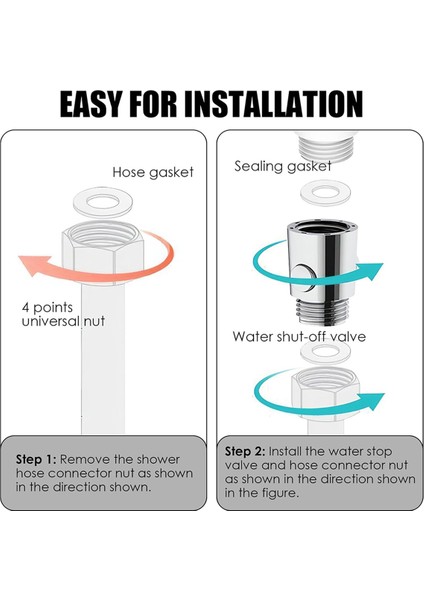 EASY FOR INSTALLATION

Hose gasket

4 points universal nut

Step 1: Remove the shower hose connector nut as shown in the direction shown.

Sealing gasket

Water shut-off valve

Step 2: Install the water stop valve and hose connector nut as shown in the direction shown in the figure.