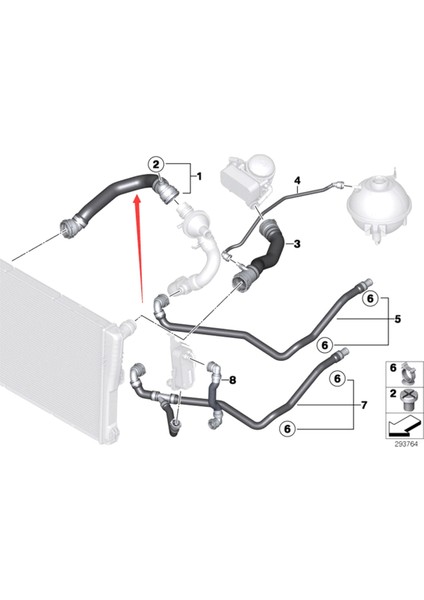 2
1
4
3
6
5
6
8
6
7
6
6
2
293764