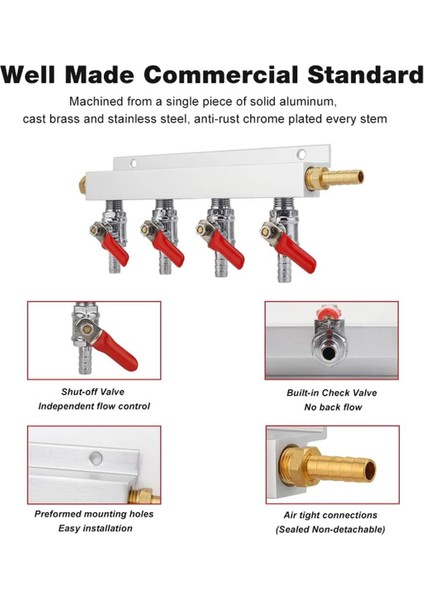 Well Made Commercial Standard

Machined from a single piece of solid aluminum, cast brass and stainless steel, anti-rust chrome plated every stem

Shut-off Valve
Independent flow control

Built-in Check Valve
No back flow

Preformed mounting holes
Easy installation

Air tight connections
(Sealed Non-detachable)