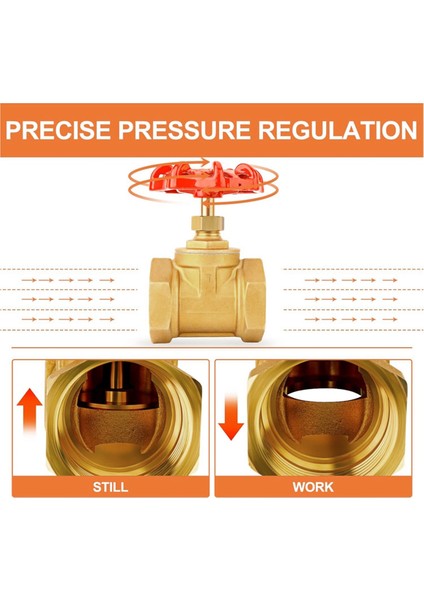 PRECISE PRESSURE REGULATION

STILL

WORK