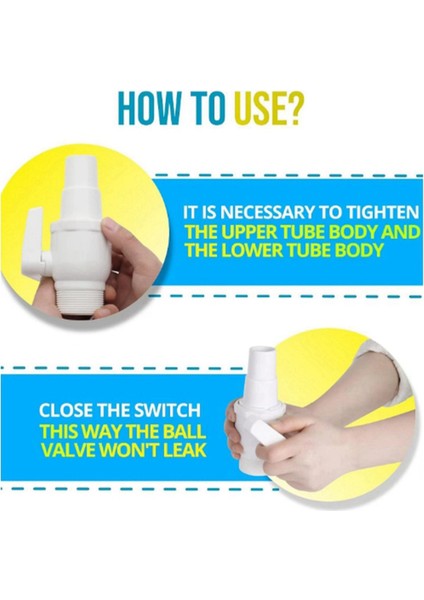 HOW TO USE?

IT IS NECESSARY TO TIGHTEN THE UPPER TUBE BODY AND THE LOWER TUBE BODY

CLOSE THE SWITCH THIS WAY THE BALL VALVE WON'T LEAK