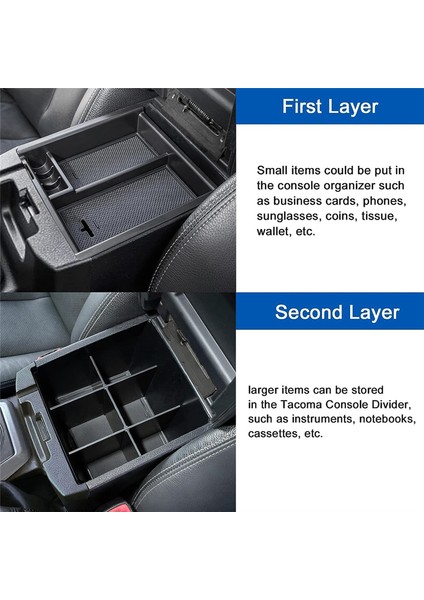 First Layer

Small items could be put in the console organizer such as business cards, phones, sunglasses, coins, tissue, wallet, etc.

Second Layer

larger items can be stored in the Tacoma Console Divider, such as instruments, notebooks, cassettes, etc.