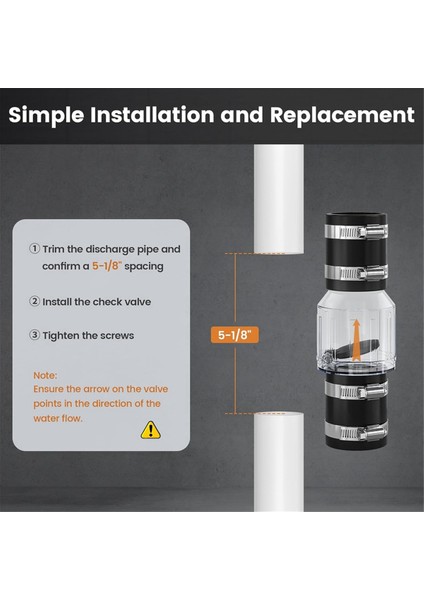 Simple Installation and Replacement

① Trim the discharge pipe and confirm a 5-1/8" spacing

② Install the check valve

③ Tighten the screws

Note:
Ensure the arrow on the valve points in the direction of the water flow.

5-1/8"