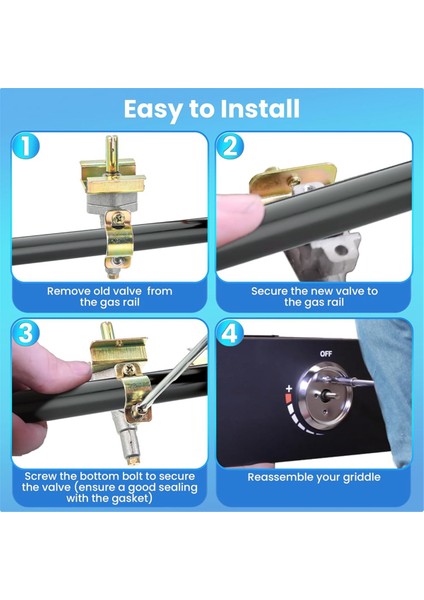 Easy to Install

1

Remove old valve from the gas rail

2

Secure the new valve to the gas rail

3

Screw the bottom bolt to secure the valve (ensure a good sealing with the gasket)

4

OFF

+

Reassemble your griddle