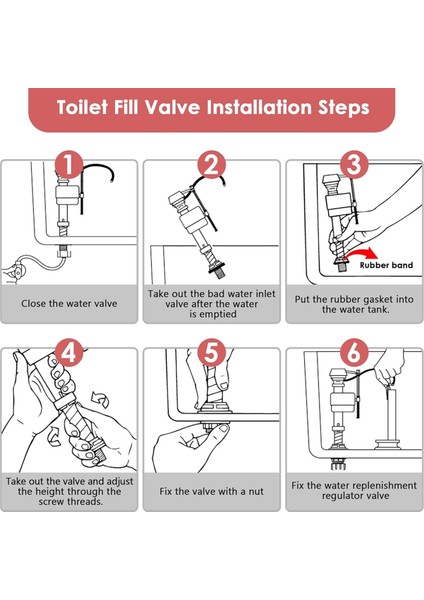 Toilet Fill Valve Installation Steps

1

Close the water valve

2

Take out the bad water inlet valve after the water is emptied

3

Rubber band

Put the rubber gasket into the water tank.

4

Take out the valve and adjust the height through the screw threads.

5

Fix the valve with a nut

6

Fix the water replenishment regulator valve