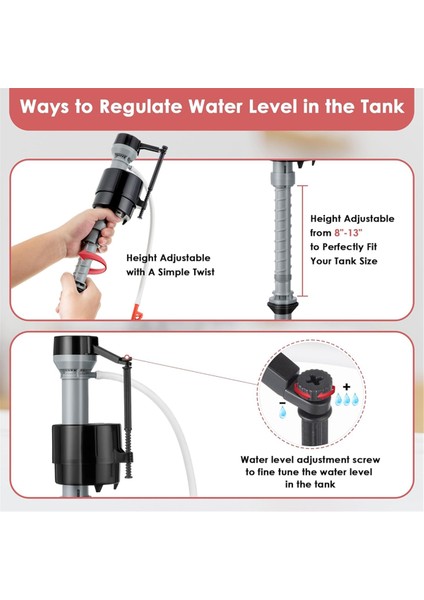 Ways to Regulate Water Level in the Tank

Height Adjustable with A Simple Twist

Height Adjustable from 8"-13" to Perfectly Fit Your Tank Size

+

-

Water level adjustment screw to fine tune the water level in the tank