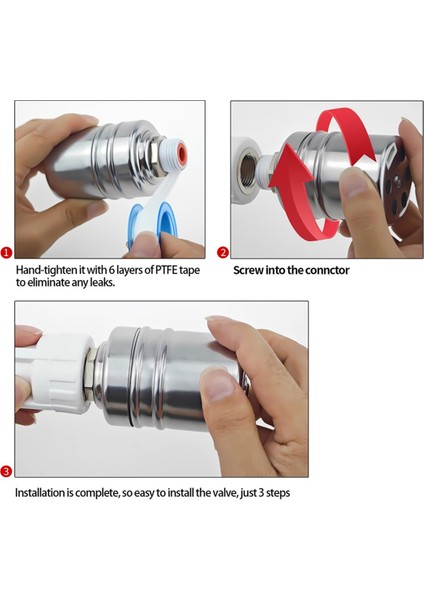 1
Hand-tighten it with 6 layers of PTFE tape to eliminate any leaks.

2
Screw into the connctor

3
Installation is complete, so easy to install the valve, just 3 steps