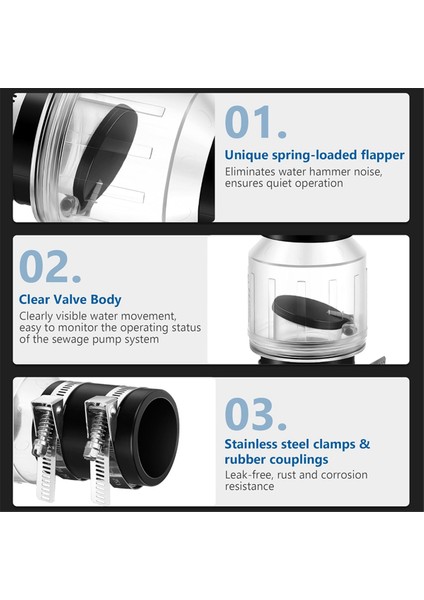 01.

Unique spring-loaded flapper

Eliminates water hammer noise, ensures quiet operation

02.

Clear Valve Body

Clearly visible water movement, easy to monitor the operating status of the sewage pump system

03.

Stainless steel clamps & rubber couplings

Leak-free, rust and corrosion resistance