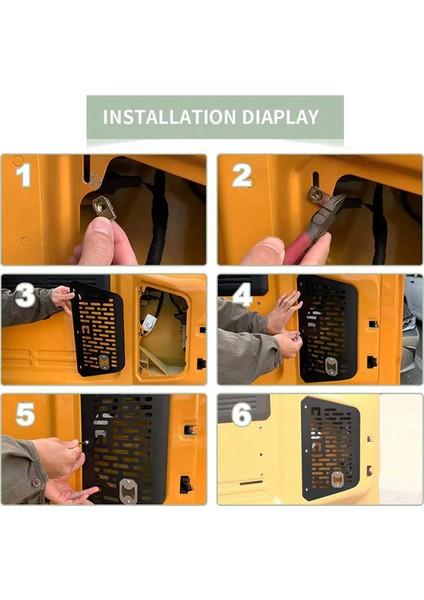 INSTALLATION DIAPLAY

1

2

3

4

5

6