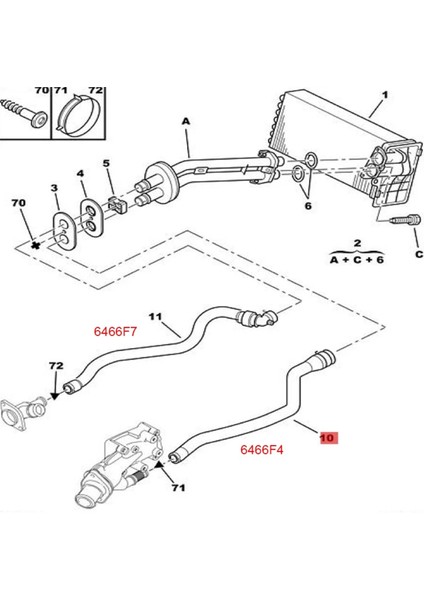 70 71 72

1

A

5

4

3

70

6

2
A + C + 6

C

11

6466F7

72

10

6466F4

71