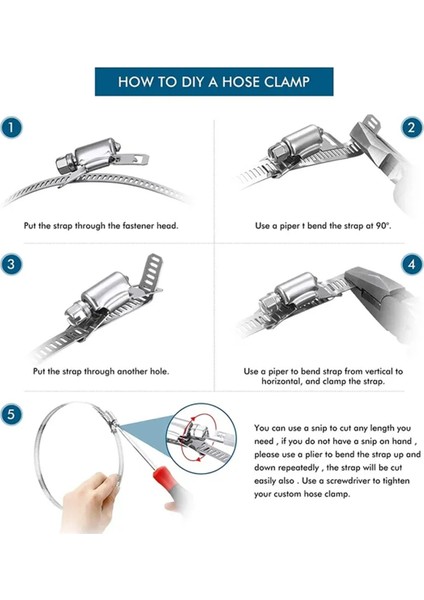 HOW TO DIY A HOSE CLAMP

1

Put the strap through the fastener head.

2

Use a piper t bend the strap at 90°.

3

Put the strap through another hole.

4

Use a piper to bend strap from vertical to horizontal, and clamp the strap.

5

You can use a snip to cut any length you need , if you do not have a snip on hand , please use a plier to bend the strap up and down repeatedly , the strap will be cut easily also . Use a screwdriver to tighten your custom hose clamp.