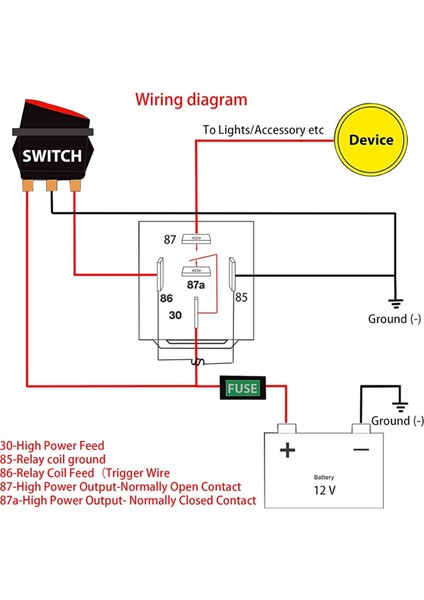 Wiring diagram

SWITCH

To Lights/Accessory etc

Device

87

87a

86

85

30

Ground (-)

FUSE

Ground (-)

+

−

Battery

12 V

30-High Power Feed
85-Relay coil ground
86-Relay Coil Feed（Trigger Wire
87-High Power Output-Normally Open Contact
87a-High Power Output- Normally Closed Contact