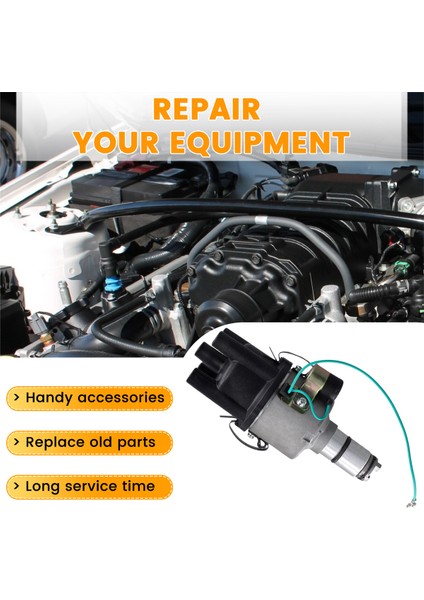 REPAIR
YOUR EQUIPMENT

> Handy accessories

> Replace old parts

> Long service time