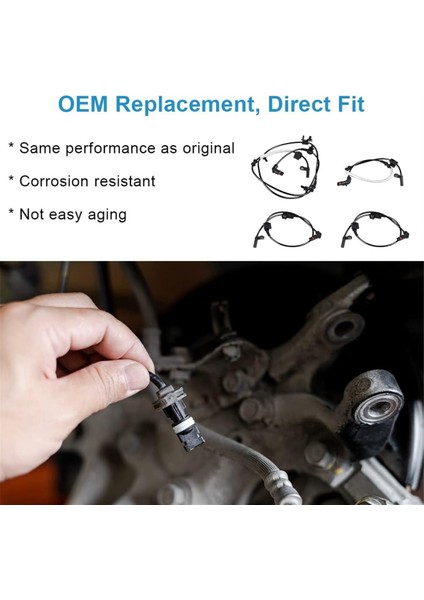 OEM Replacement, Direct Fit

* Same performance as original

* Corrosion resistant

* Not easy aging