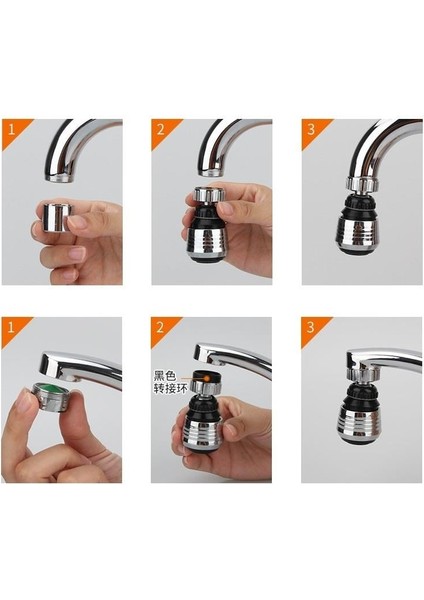 1

2

3

1

2

黑色
转接环

3