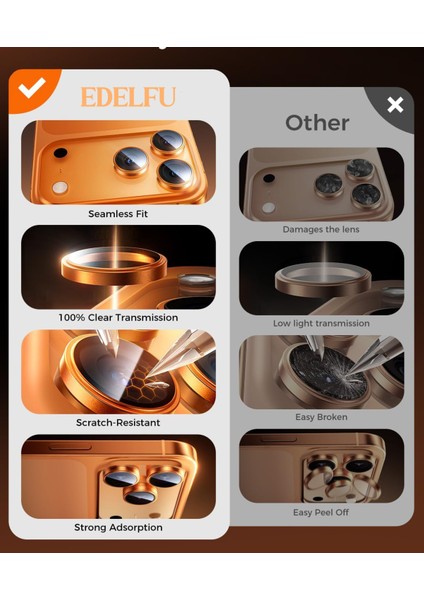 EDELFU

Seamless Fit

100% Clear Transmission

Scratch-Resistant

Strong Adsorption

Other

Damages the lens

Low light transmission

Easy Broken

Easy Peel Off