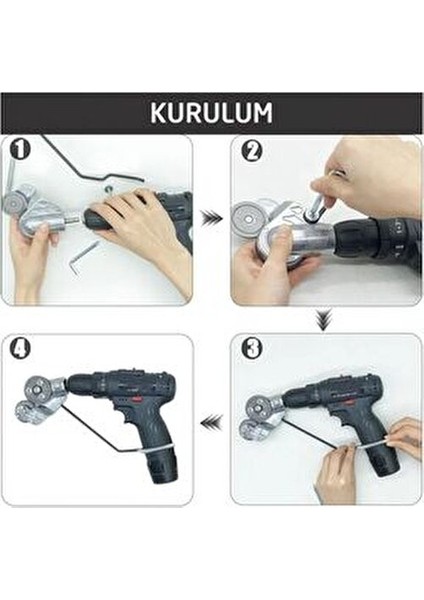 KURULUM

1

2

3

4