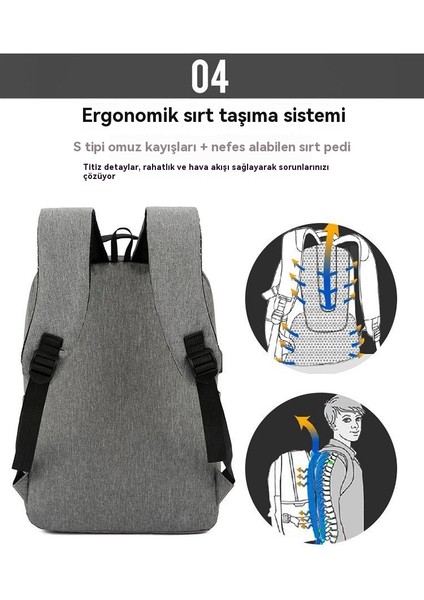 04

Ergonomik sırt taşıma sistemi

S tipi omuz kayışları + nefes alabilen sırt pedi

Titiz detaylar, rahatlık ve hava akışı sağlayarak sorunlarınızı çözüyor