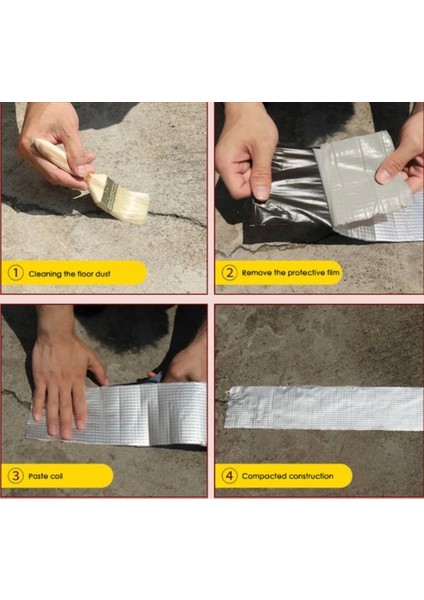 1 Cleaning the floor dust

2 Remove the protective film

3 Paste coil

4 Compacted construction