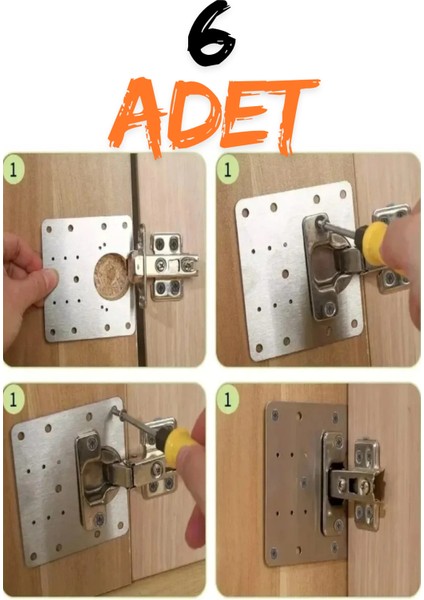 6
ADET

1

1

1

1