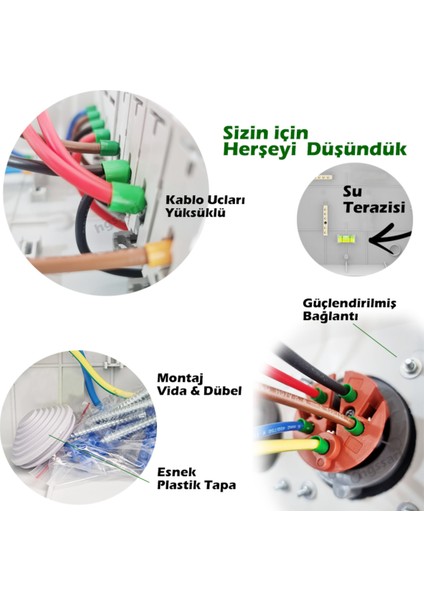 Sizin için
Herşeyi Düşündük

Kablo Ucları
Yüksüklü

Su
Terazisi

Güçlendirilmiş
Bağlantı

Montaj
Vida & Dübel

Esnek
Plastik Tapa