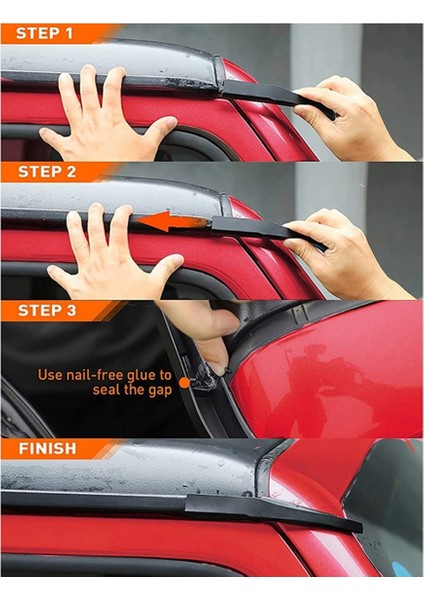 STEP 1

STEP 2

STEP 3

Use nail-free glue to seal the gap

FINISH