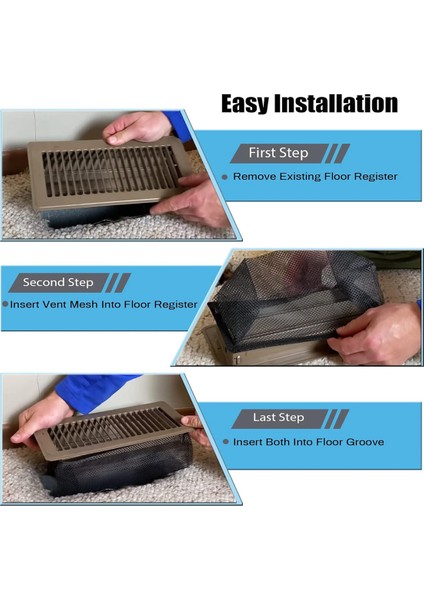 Easy Installation

First Step

Remove Existing Floor Register

Second Step

Insert Vent Mesh Into Floor Register

Last Step

Insert Both Into Floor Groove