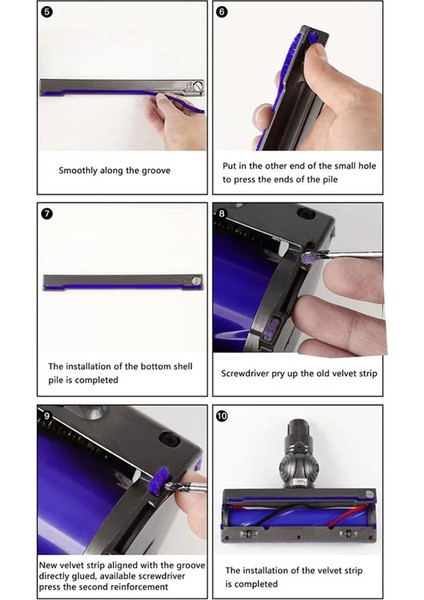 5

Smoothly along the groove

6

Put in the other end of the small hole to press the ends of the pile

7

The installation of the bottom shell pile is completed

8

Screwdriver pry up the old velvet strip

9

New velvet strip aligned with the groove directly glued, available screwdriver press the second reinforcement

10

The installation of the velvet strip is completed