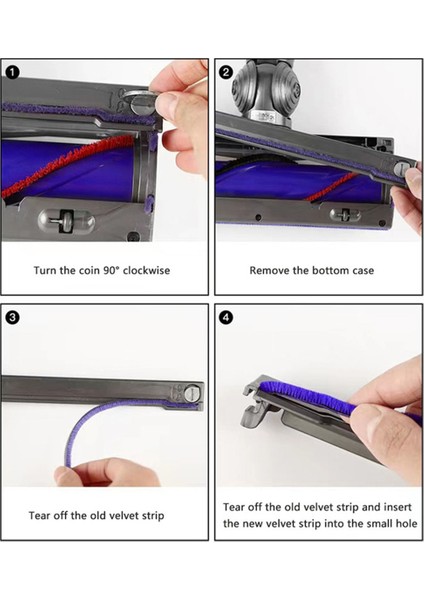 1

Turn the coin 90° clockwise

2

Remove the bottom case

3

Tear off the old velvet strip

4

Tear off the old velvet strip and insert the new velvet strip into the small hole