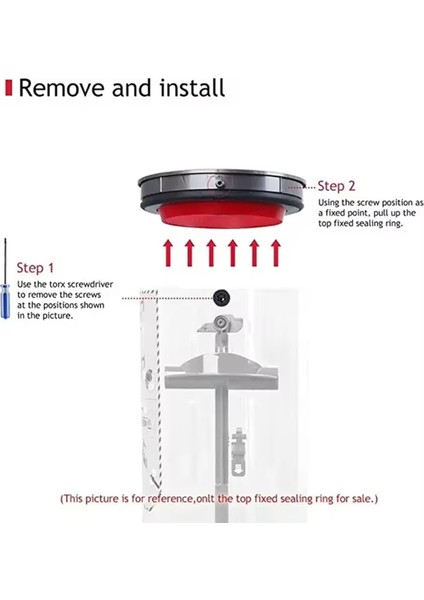 Remove and install

Step 2
Using the screw position as a fixed point, pull up the top fixed sealing ring.

Step 1
Use the torx screwdriver to remove the screws at the positions shown in the picture.

(This picture is for reference,onlt the top fixed sealing ring for sale.)