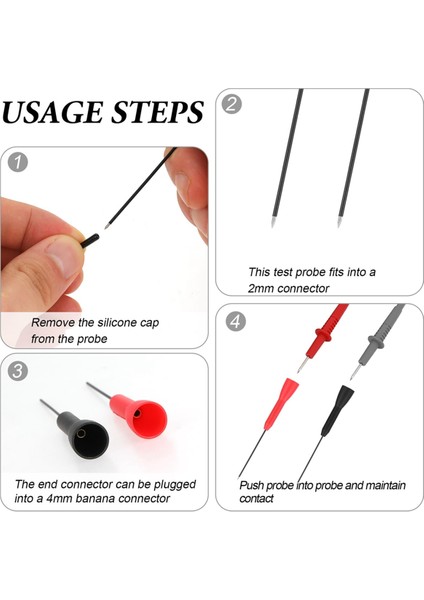 USAGE STEPS

1

Remove the silicone cap from the probe

2

This test probe fits into a 2mm connector

3

The end connector can be plugged into a 4mm banana connector

4

Push probe into probe and maintain contact