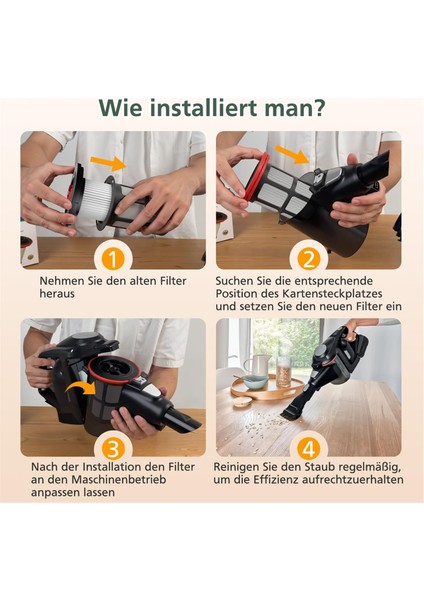 Wie installiert man?

1

Nehmen Sie den alten Filter heraus

2

Suchen Sie die entsprechende Position des Kartensteckplatzes und setzen Sie den neuen Filter ein

3

Nach der Installation den Filter an den Maschinenbetrieb anpassen lassen

4

Reinigen Sie den Staub regelmäßig, um die Effizienz aufrechtzuerhalten