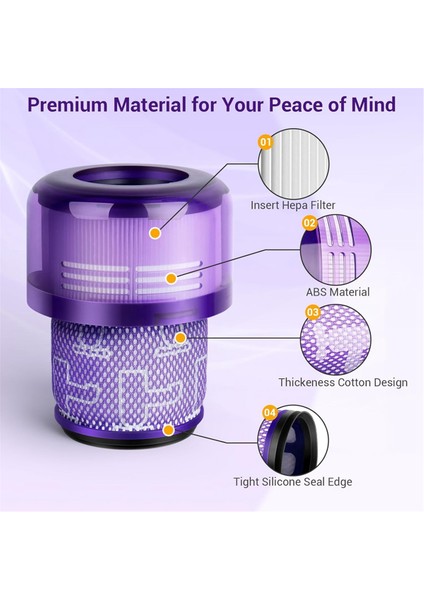 Premium Material for Your Peace of Mind

01
Insert Hepa Filter

02
ABS Material

03
Thickeness Cotton Design

04
Tight Silicone Seal Edge