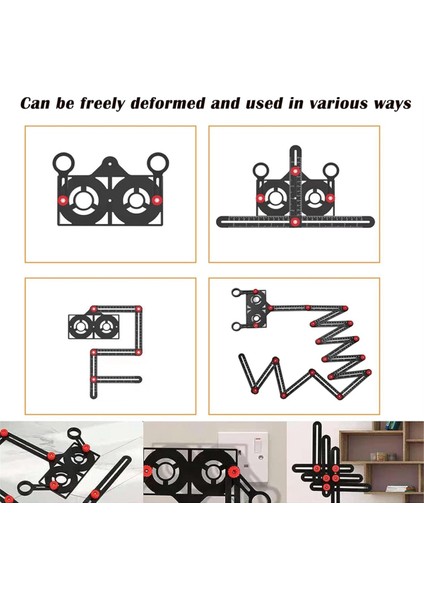 Can be freely deformed and used in various ways