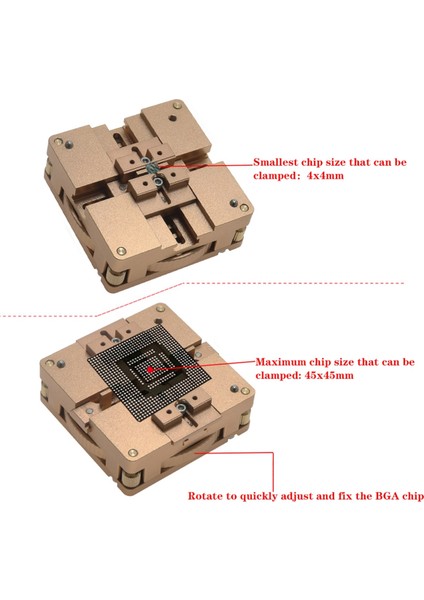 Smallest chip size that can be clamped: 4x4mm

Maximum chip size that can be clamped: 45x45mm

Rotate to quickly adjust and fix the BGA chip